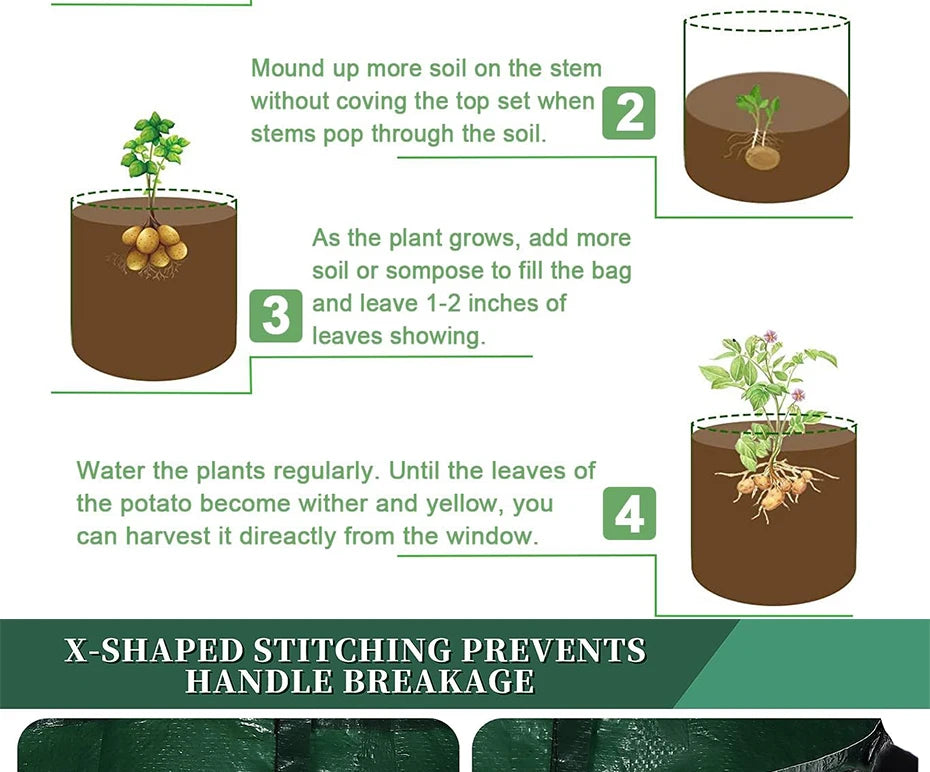 Mound up more soil on the stem without coving the top set when stems pop through the soil.

2

As the plant grows, add more soil or sompose to fill the bag and leave 1-2 inches of leaves showing.

3

Water the plants regularly. Until the leaves of the potato become wither and yellow, you can harvest it direactly from the window.

4

X-SHAPED STITCHING PREVENTS HANDLE BREAKAGE