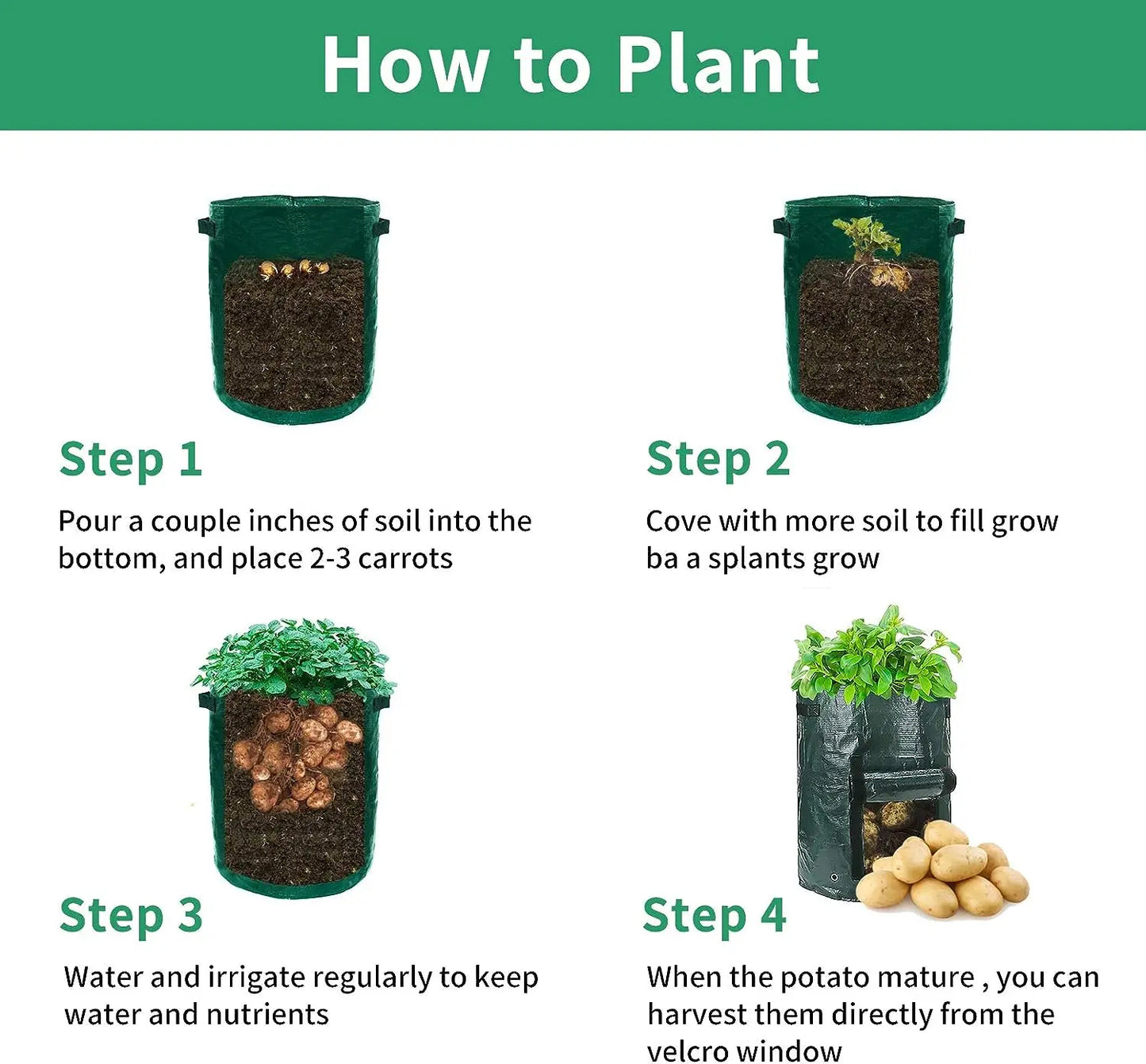 How to Plant

Step 1

Pour a couple inches of soil into the bottom, and place 2-3 carrots

Step 2

Cove with more soil to fill grow ba a splants grow

Step 3

Water and irrigate regularly to keep water and nutrients

Step 4

When the potato mature , you can harvest them directly from the velcro window