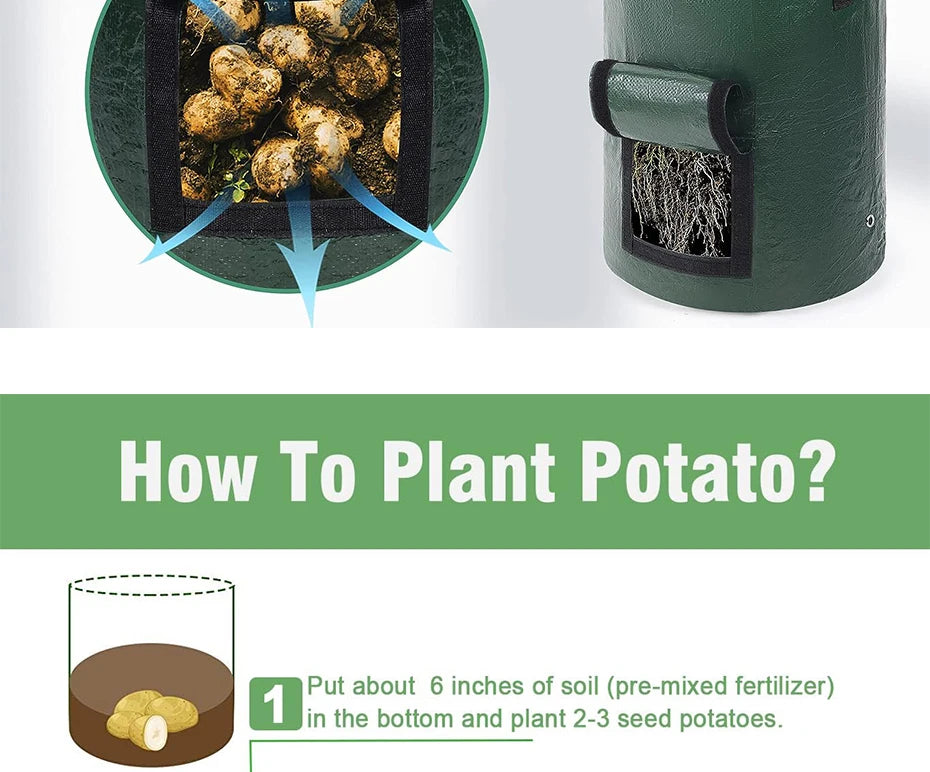 How To Plant Potato?

1 Put about 6 inches of soil (pre-mixed fertilizer) in the bottom and plant 2-3 seed potatoes.